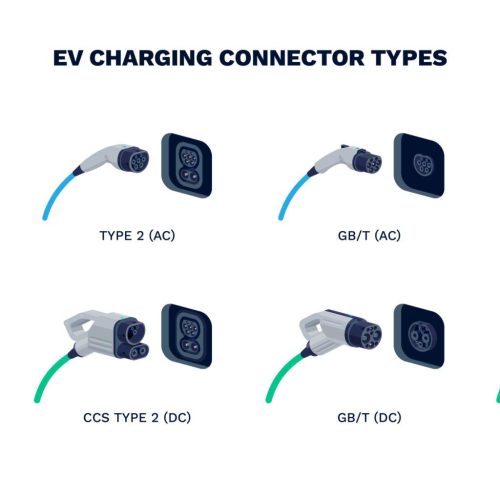 EV CHARGING CONNECTOR TYPES

TYPE 2 (AC)

GB/T (AC)

CCS TYPE 2 (DC)

GB/T (DC)